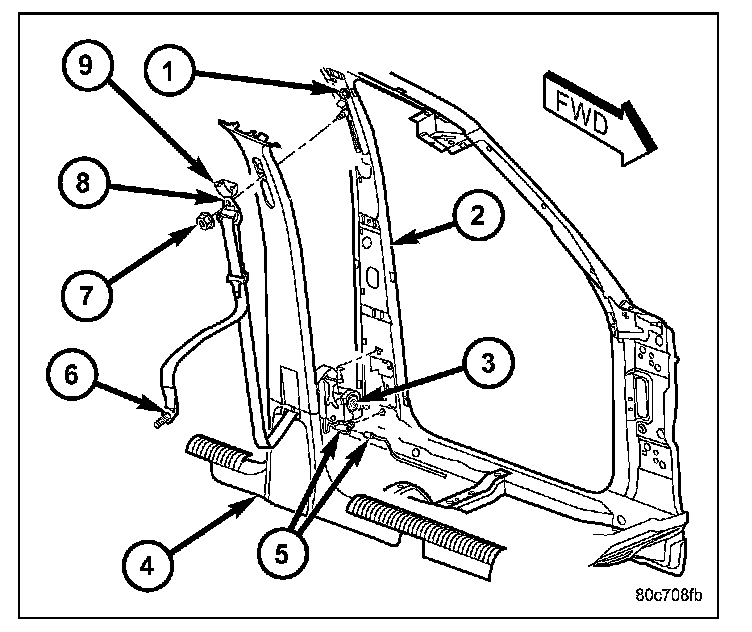 9
1
FWD
8
2
7
3
6
4
5
80c708fb