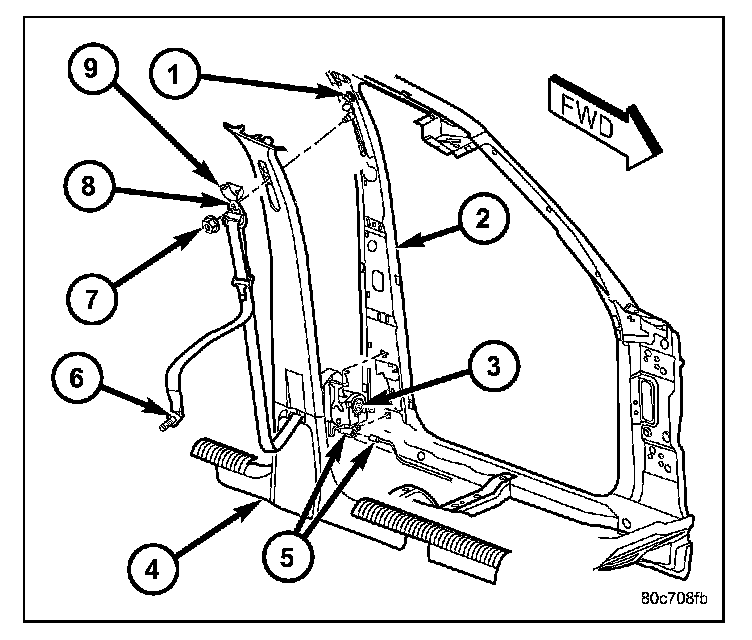 9
1
FWD
8
2
7
3
6
4
5
80c708fb