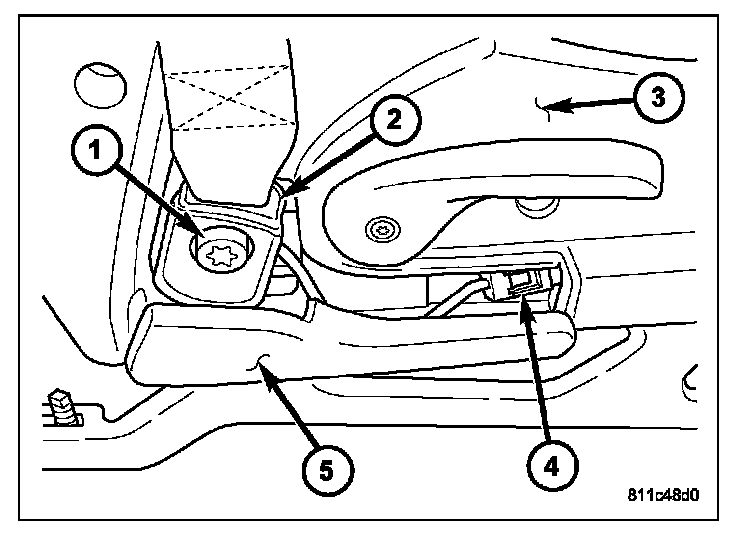 1
2
3
4
5
811c48d0