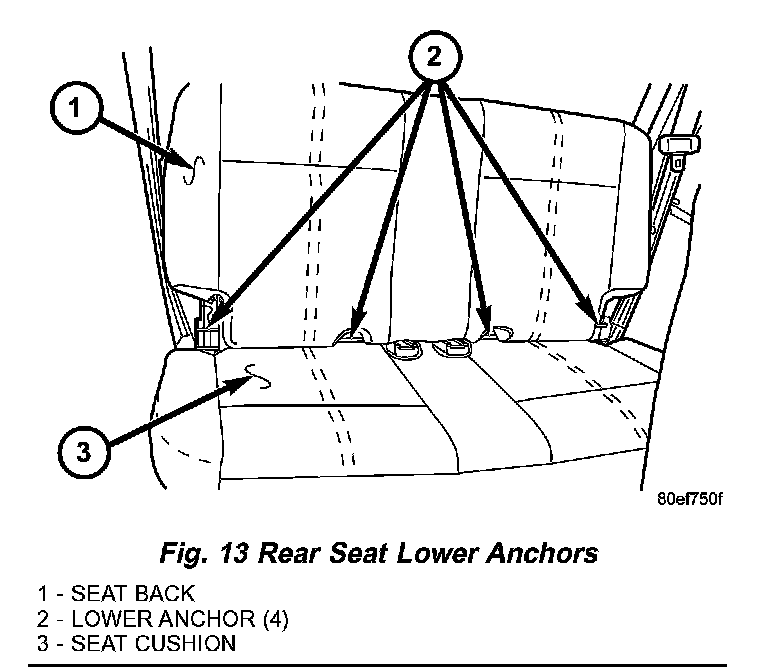 2
1
3
80ef750f

Fig. 13 Rear Seat Lower Anchors

1 - SEAT BACK
2 - LOWER ANCHOR (4)
3 - SEAT CUSHION