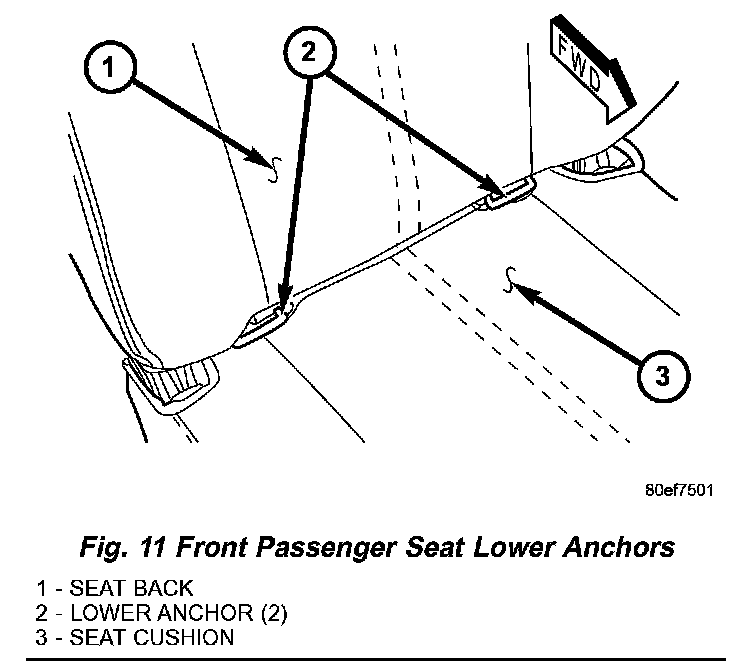 1

2

FWD

3

80ef7501

Fig. 11 Front Passenger Seat Lower Anchors

1 - SEAT BACK
2 - LOWER ANCHOR (2)
3 - SEAT CUSHION