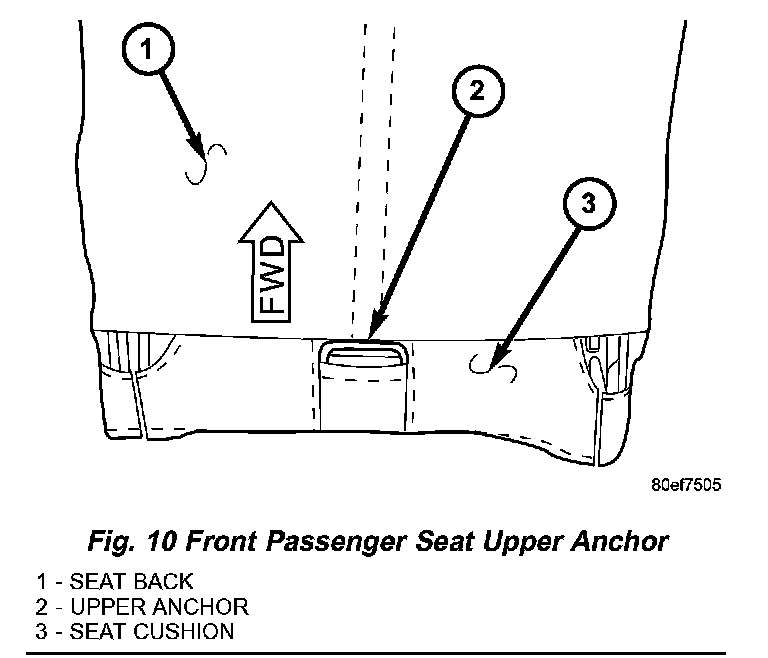 1

2

3

FWD

80ef7505

Fig. 10 Front Passenger Seat Upper Anchor

1 - SEAT BACK
2 - UPPER ANCHOR
3 - SEAT CUSHION