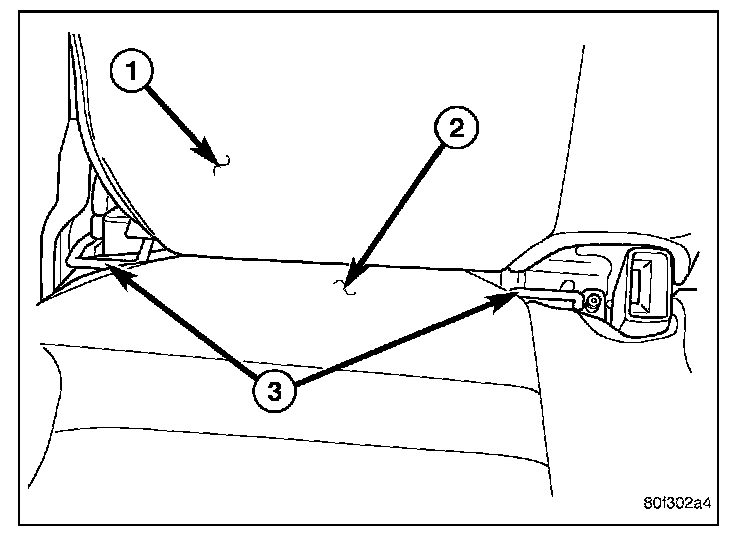 1
2
3
80f302a4