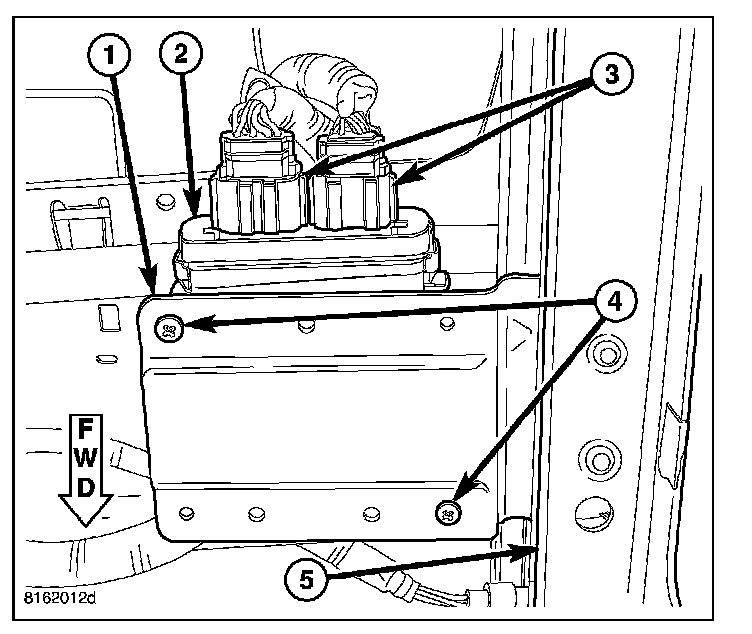 1
2
3
4
F
W
D
5
8162012d