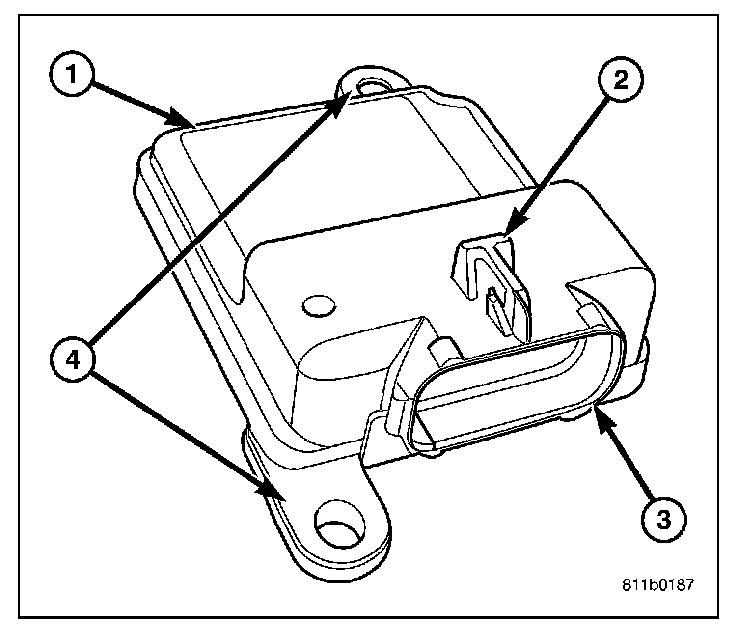 1
2
4
3
811b0187