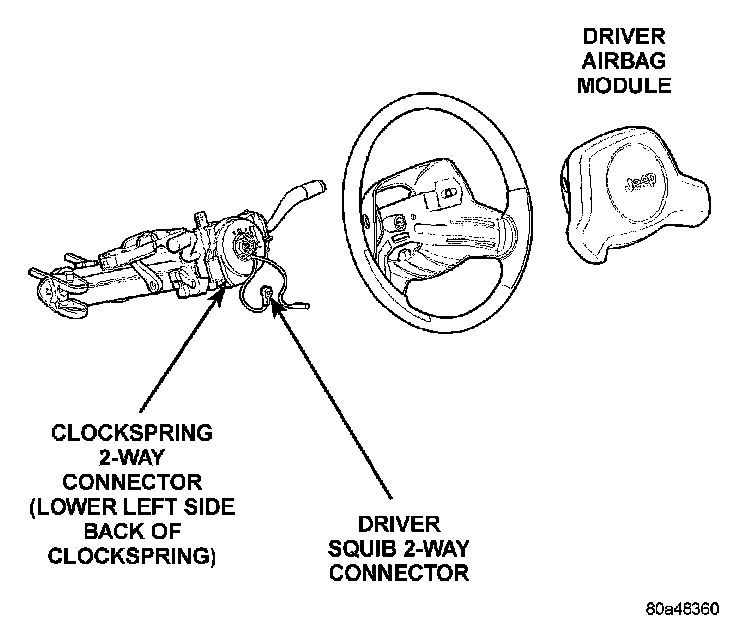 DRIVER
AIRBAG
MODULE

Jeep

CLOCKSPRING
2-WAY
CONNECTOR
(LOWER LEFT SIDE
BACK OF
CLOCKSPRING)

DRIVER
SQUIB 2-WAY
CONNECTOR

80a48360