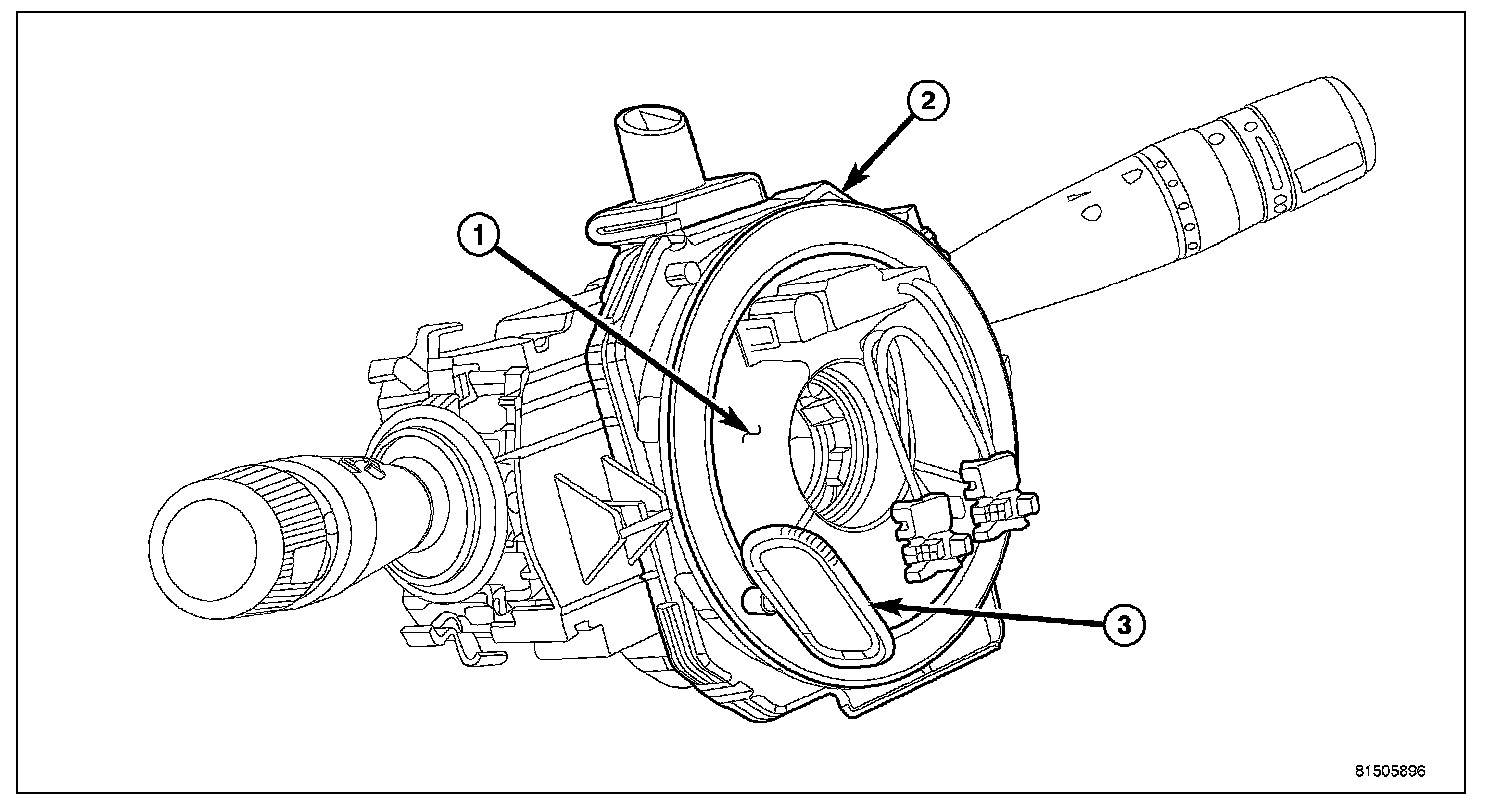 2
1
3
81505896