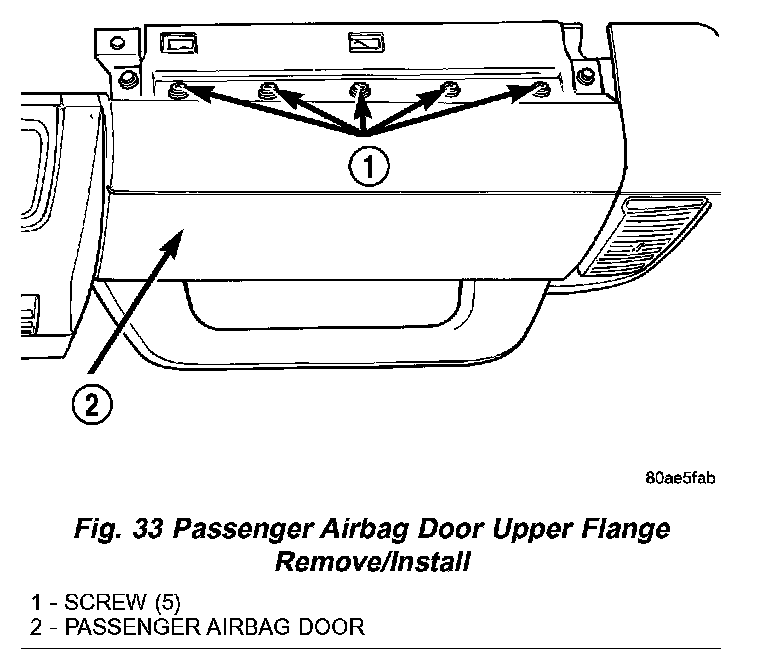 1

2

80ae5fab

Fig. 33 Passenger Airbag Door Upper Flange Remove/Install

1 - SCREW (5)
2 - PASSENGER AIRBAG DOOR