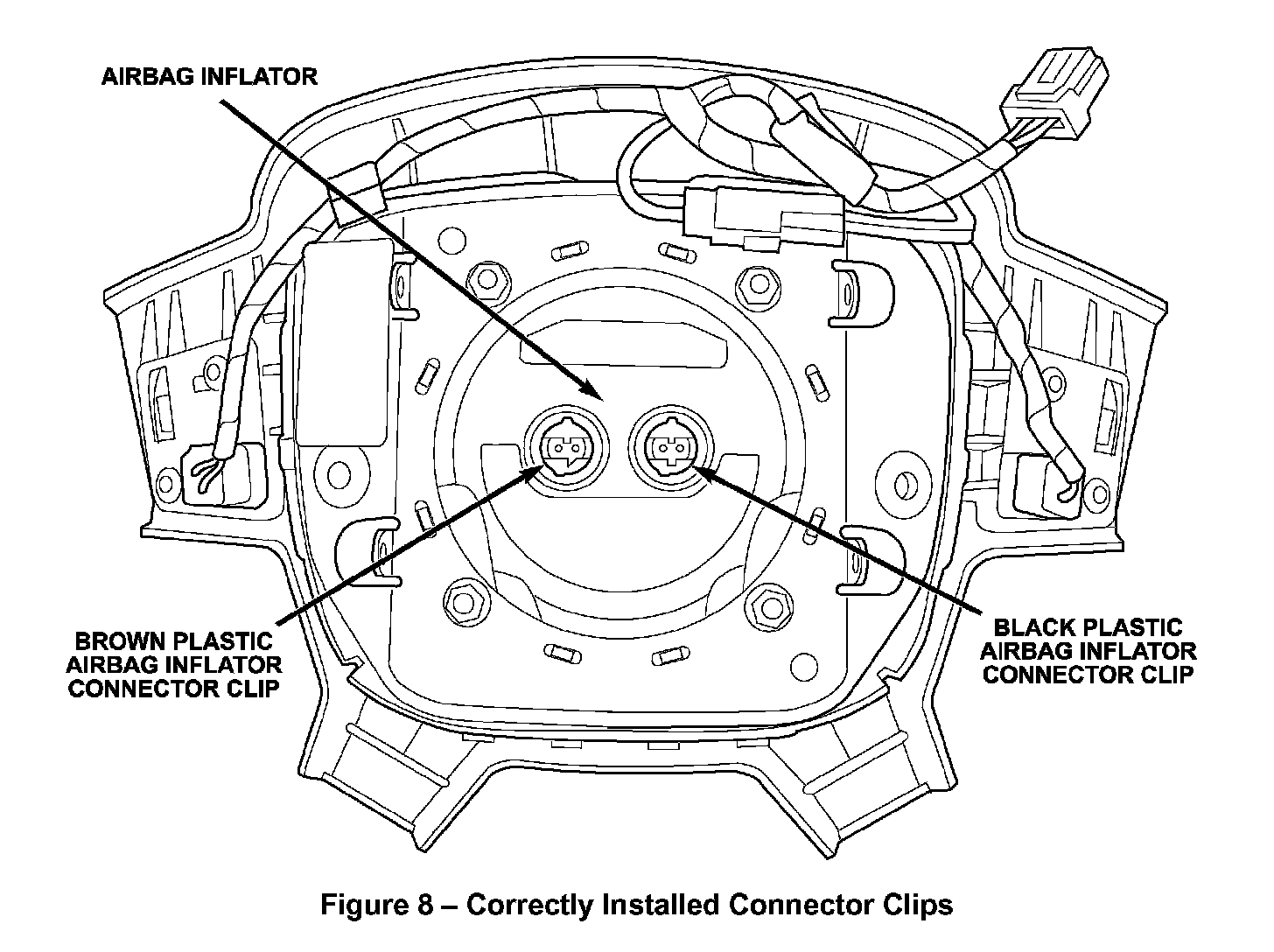 AIRBAG INFLATOR

BROWN PLASTIC AIRBAG INFLATOR CONNECTOR CLIP

BLACK PLASTIC AIRBAG INFLATOR CONNECTOR CLIP

Figure 8 – Correctly Installed Connector Clips