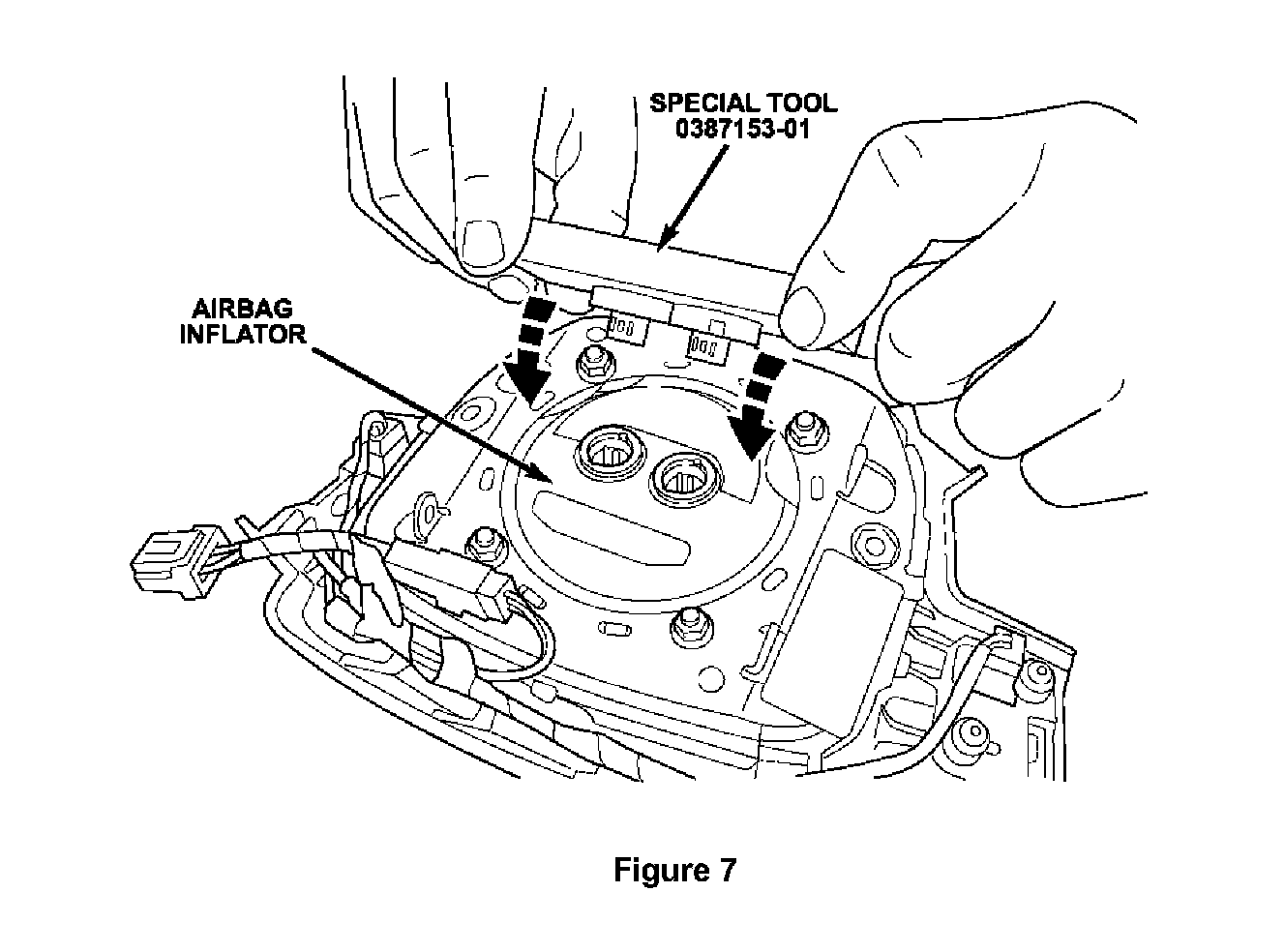 SPECIAL TOOL
0387153-01

AIRBAG
INFLATOR

Figure 7