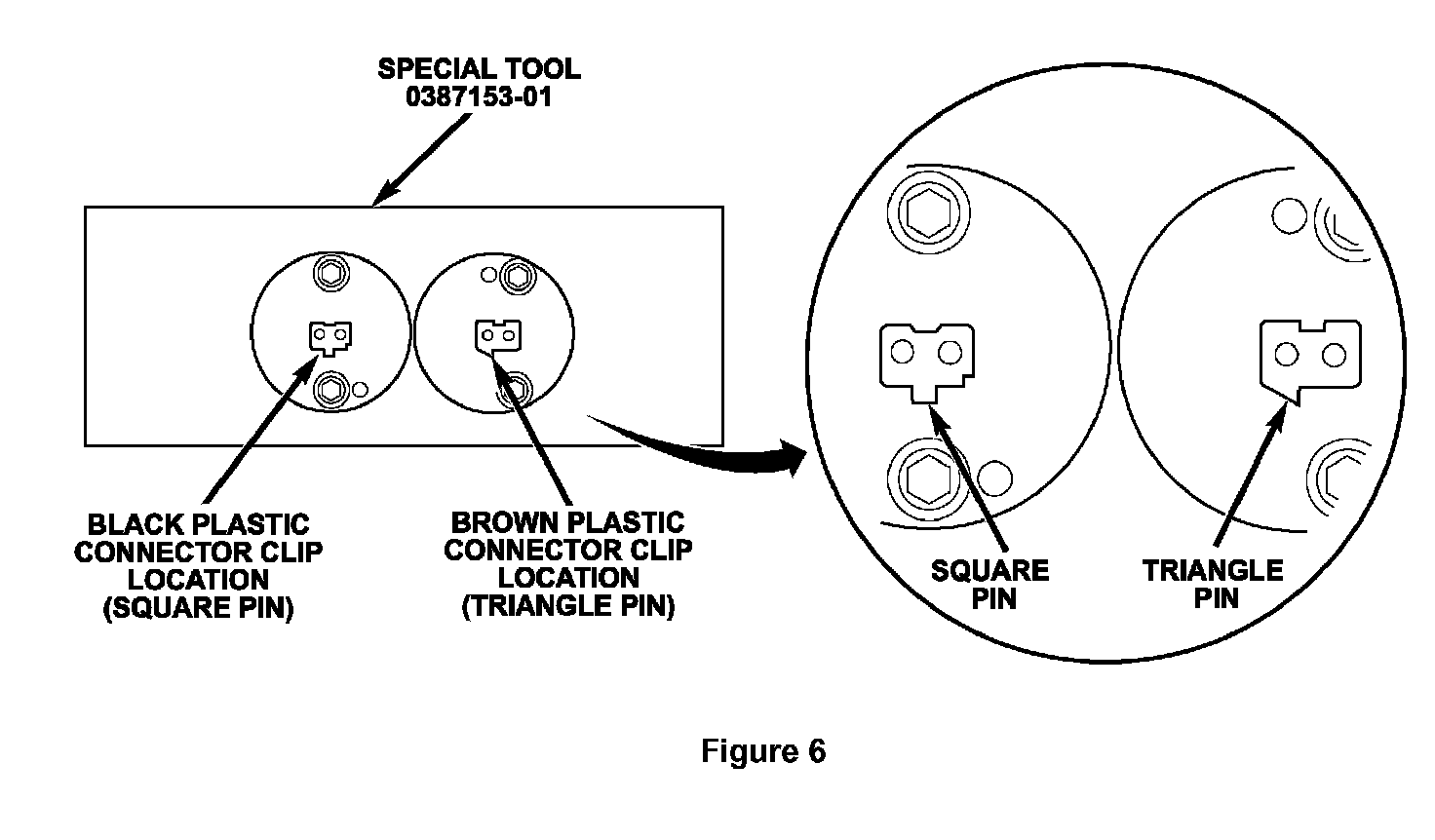 SPECIAL TOOL
0387153-01

BLACK PLASTIC CONNECTOR CLIP LOCATION (SQUARE PIN)

BROWN PLASTIC CONNECTOR CLIP LOCATION (TRIANGLE PIN)

SQUARE PIN

TRIANGLE PIN

Figure 6