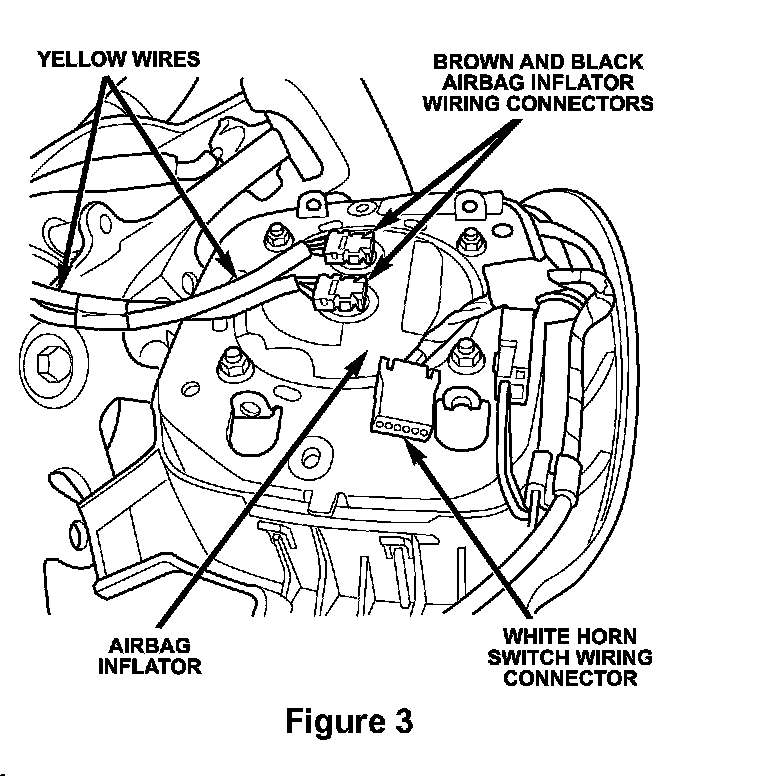 YELLOW WIRES

BROWN AND BLACK AIRBAG INFLATOR WIRING CONNECTORS

AIRBAG INFLATOR

WHITE HORN SWITCH WIRING CONNECTOR

Figure 3