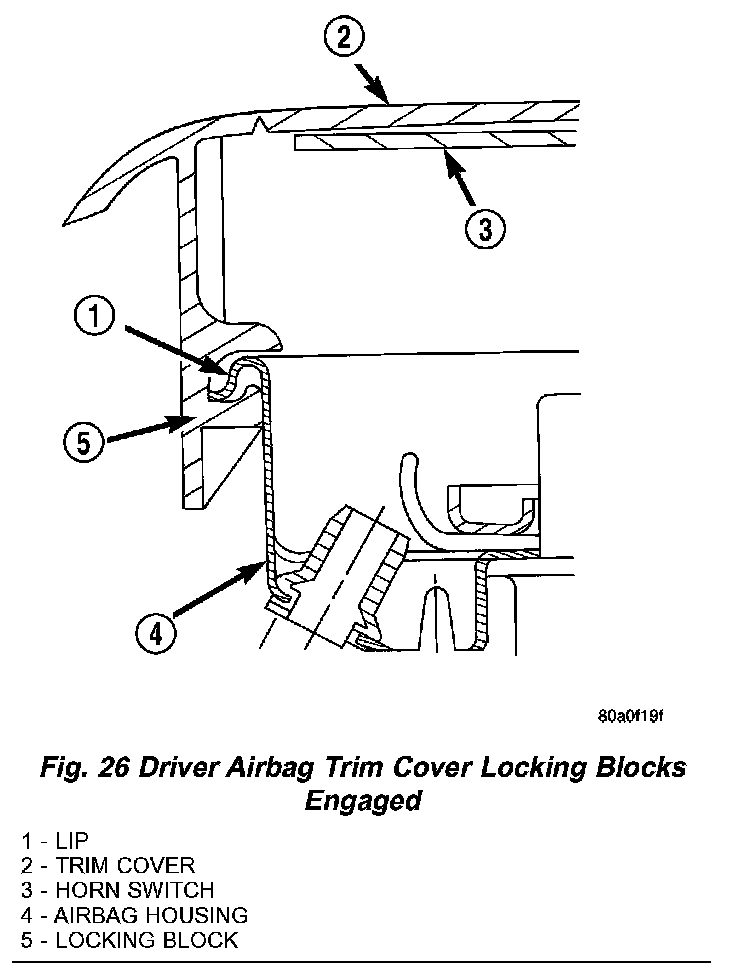 2

3

1

5

4

80a0f19f

Fig. 26 Driver Airbag Trim Cover Locking Blocks Engaged

1 - LIP
2 - TRIM COVER
3 - HORN SWITCH
4 - AIRBAG HOUSING
5 - LOCKING BLOCK