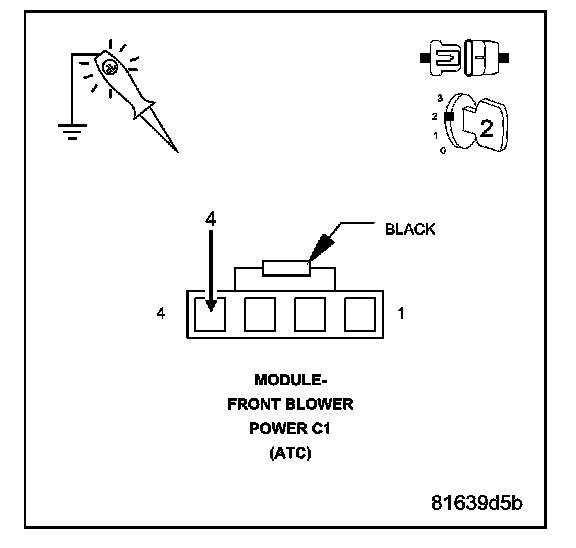 3
2
1
0
2

4
BLACK
4
1

MODULE-
FRONT BLOWER
POWER C1
(ATC)

81639d5b