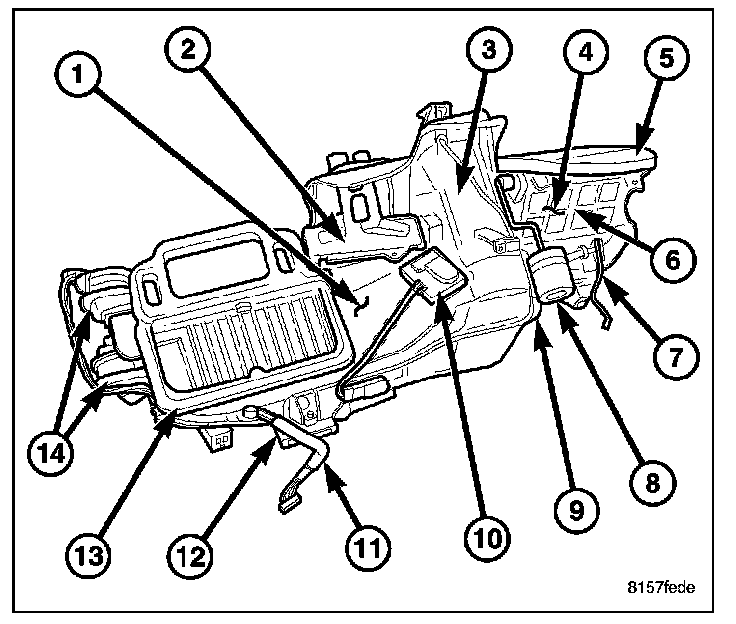 1
2
3
4
5
6
7
8
9
10
11
12
13
14
8157fede