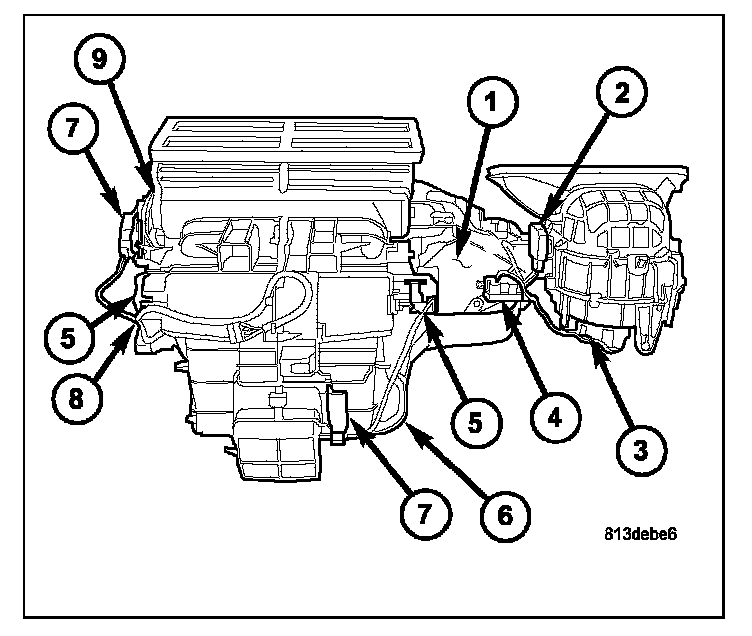 9
7
1
2
5
8
5
4
3
7
6
813debe6