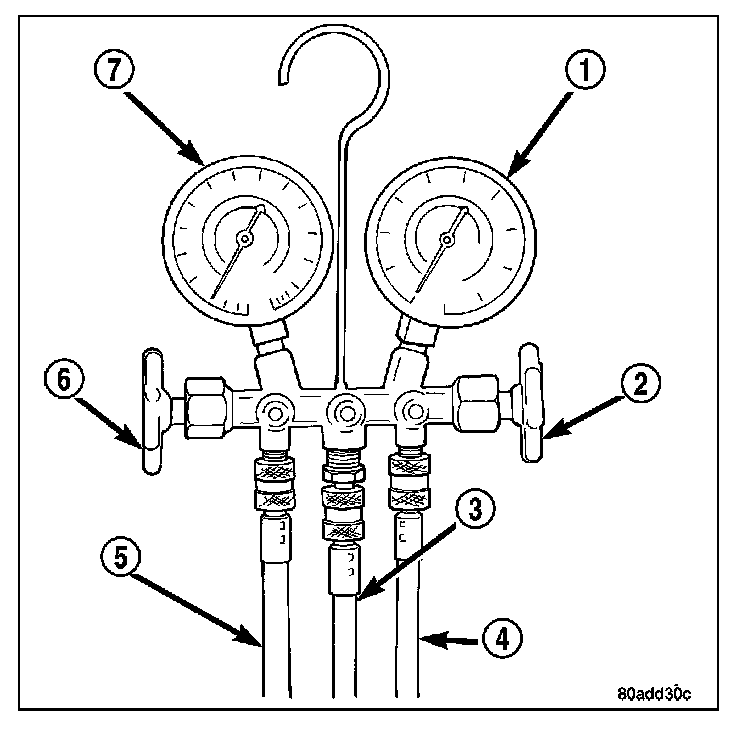 7
1
6
2
3
5
4
80add30c