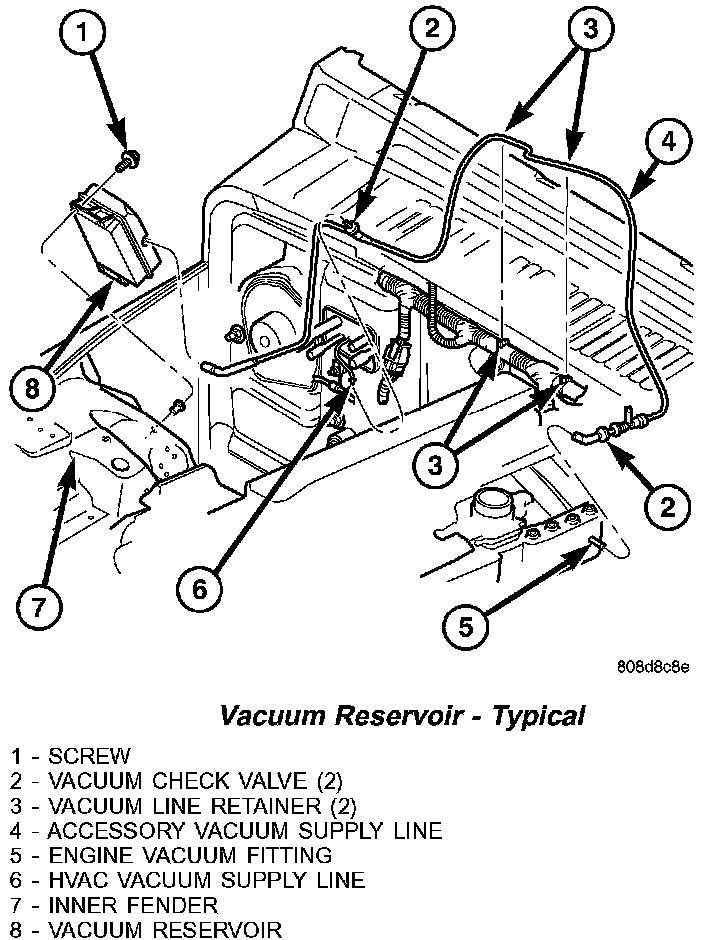 1
2
3
4
8
3
2
7
6
5

808d8c8e

Vacuum Reservoir - Typical

1 - SCREW
2 - VACUUM CHECK VALVE (2)
3 - VACUUM LINE RETAINER (2)
4 - ACCESSORY VACUUM SUPPLY LINE
5 - ENGINE VACUUM FITTING
6 - HVAC VACUUM SUPPLY LINE
7 - INNER FENDER
8 - VACUUM RESERVOIR