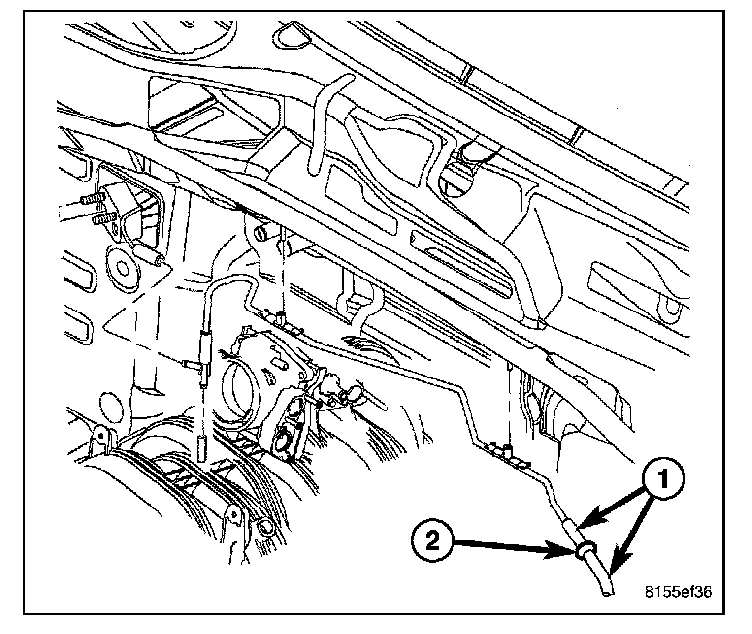 1
2
8155ef36