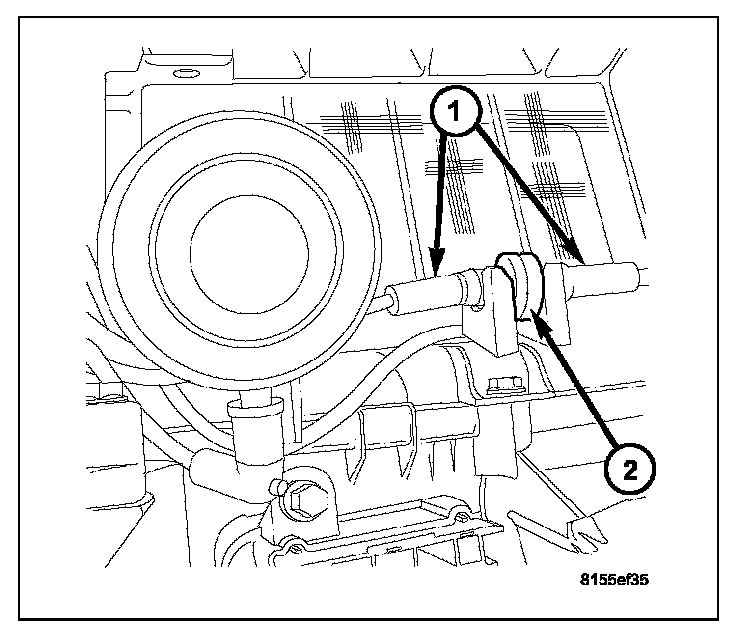 1
2
8155ef35