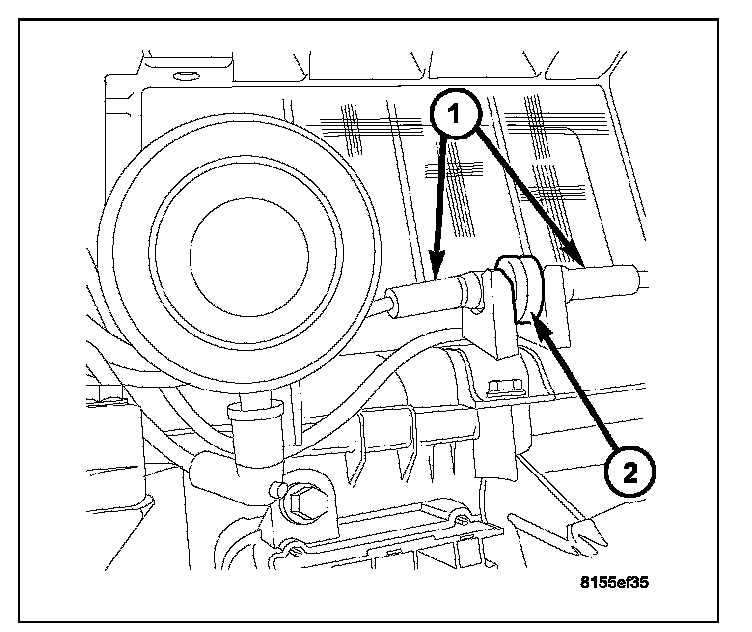 1

2

8155ef35