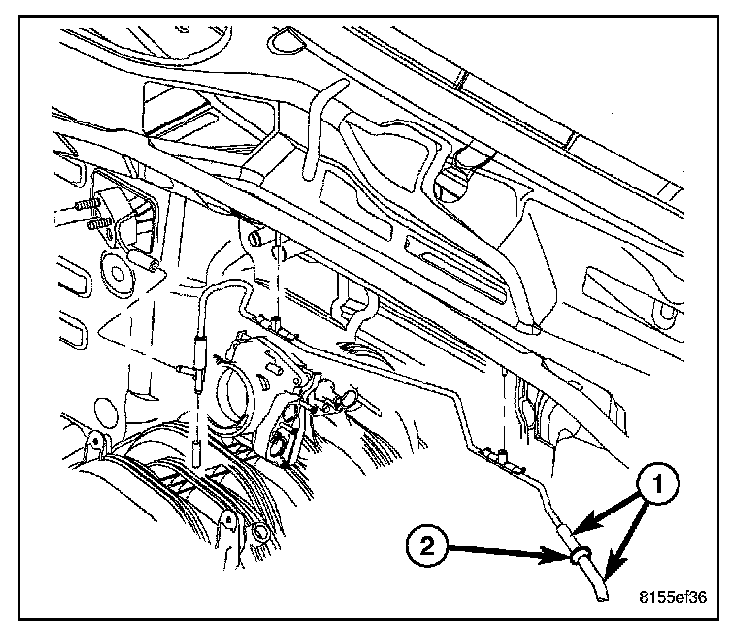 1

2

8155ef36