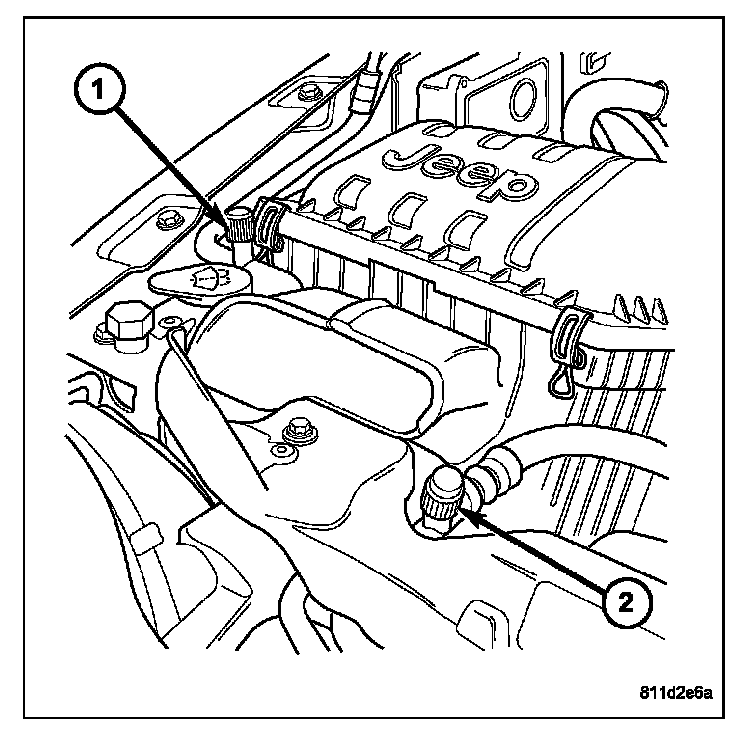 1

Jeep

2

811d2e6a