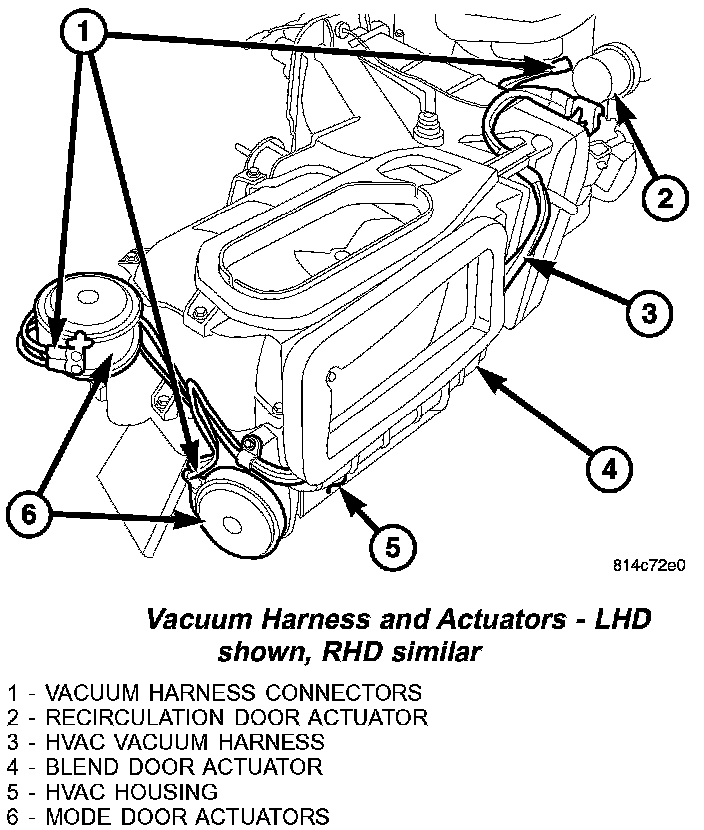 1

2

3

4

5

6

814c72e0

Vacuum Harness and Actuators - LHD shown, RHD similar

1 - VACUUM HARNESS CONNECTORS
2 - RECIRCULATION DOOR ACTUATOR
3 - HVAC VACUUM HARNESS
4 - BLEND DOOR ACTUATOR
5 - HVAC HOUSING
6 - MODE DOOR ACTUATORS