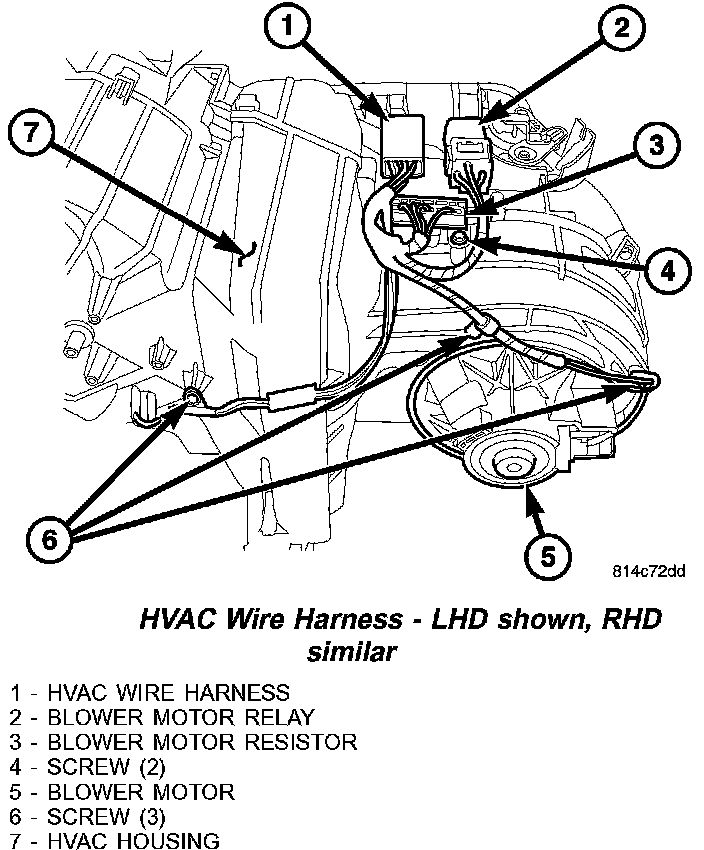 1
2
7
3
4
6
5
814c72dd

HVAC Wire Harness - LHD shown, RHD similar

1 - HVAC WIRE HARNESS
2 - BLOWER MOTOR RELAY
3 - BLOWER MOTOR RESISTOR
4 - SCREW (2)
5 - BLOWER MOTOR
6 - SCREW (3)
7 - HVAC HOUSING