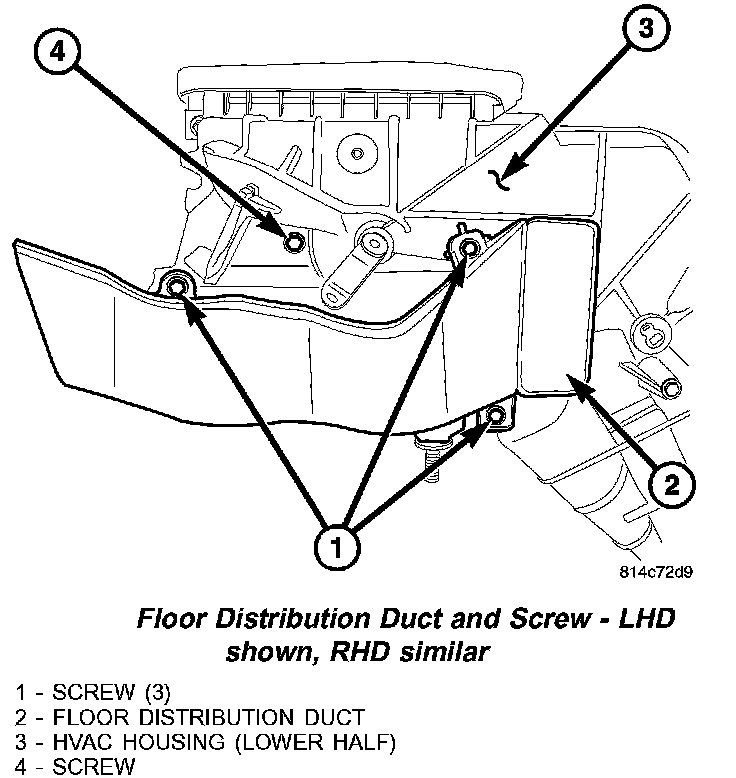 4

3

2

1

814c72d9

Floor Distribution Duct and Screw - LHD shown, RHD similar

1 - SCREW (3)
2 - FLOOR DISTRIBUTION DUCT
3 - HVAC HOUSING (LOWER HALF)
4 - SCREW