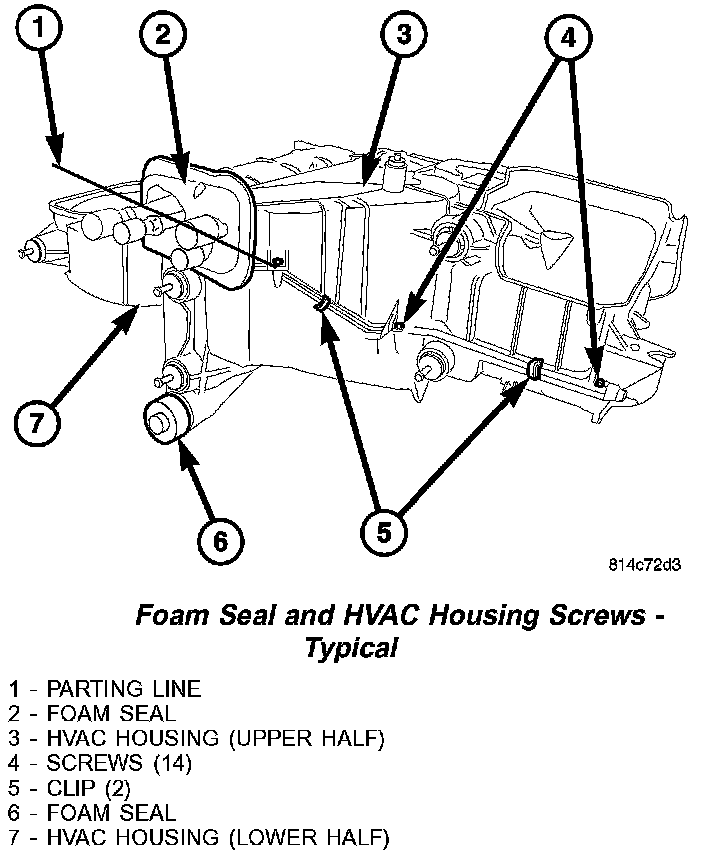 1

2

3

4

7

6

5

814c72d3

Foam Seal and HVAC Housing Screws - Typical

1 - PARTING LINE
2 - FOAM SEAL
3 - HVAC HOUSING (UPPER HALF)
4 - SCREWS (14)
5 - CLIP (2)
6 - FOAM SEAL
7 - HVAC HOUSING (LOWER HALF)