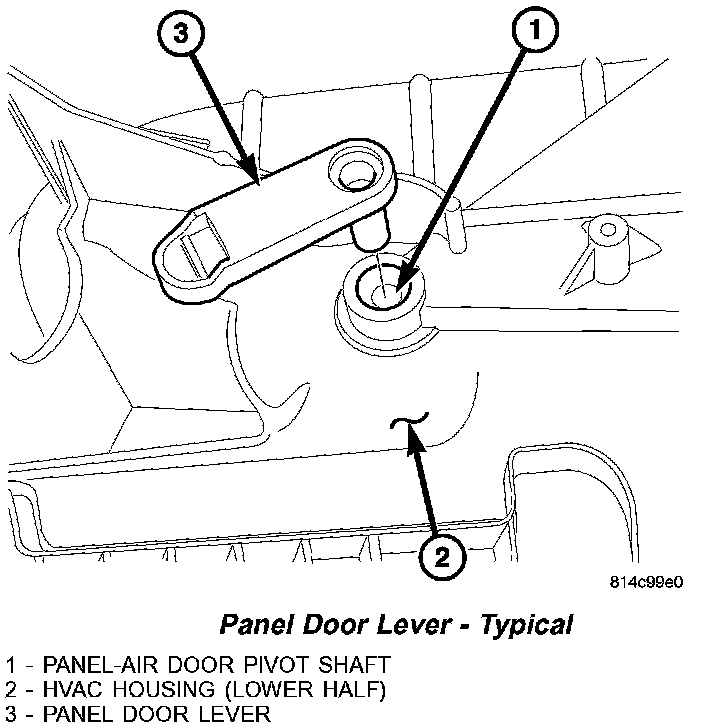 3

1

2

814c99e0

Panel Door Lever - Typical

1 - PANEL-AIR DOOR PIVOT SHAFT
2 - HVAC HOUSING (LOWER HALF)
3 - PANEL DOOR LEVER