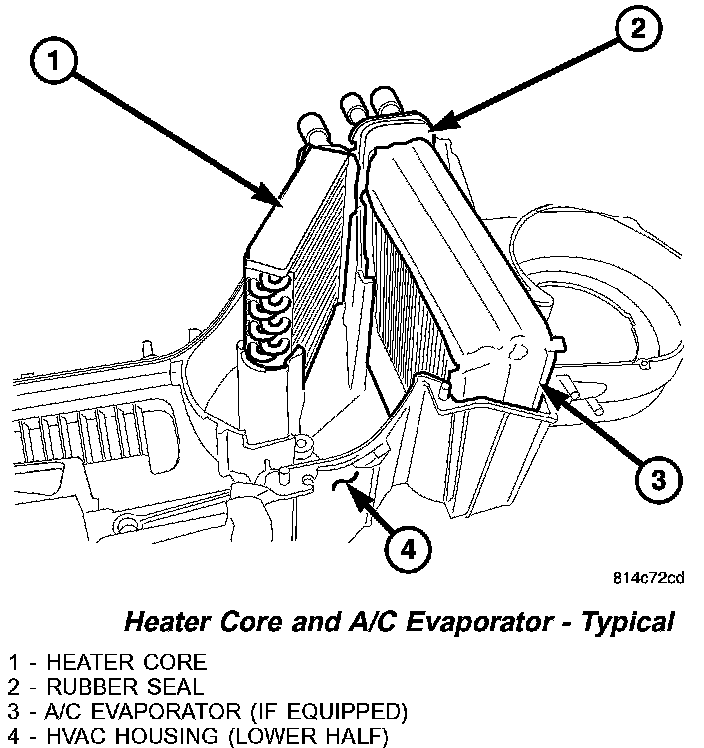 1

2

3

4

814c72cd

Heater Core and A/C Evaporator - Typical

1 - HEATER CORE
2 - RUBBER SEAL
3 - A/C EVAPORATOR (IF EQUIPPED)
4 - HVAC HOUSING (LOWER HALF)