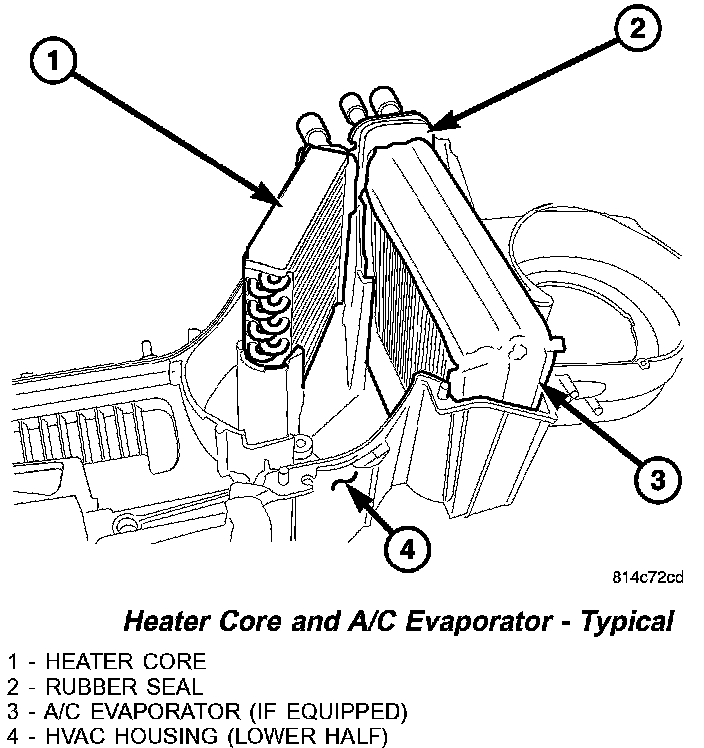 1

2

3

4

814c72cd

Heater Core and A/C Evaporator - Typical

1 - HEATER CORE
2 - RUBBER SEAL
3 - A/C EVAPORATOR (IF EQUIPPED)
4 - HVAC HOUSING (LOWER HALF)