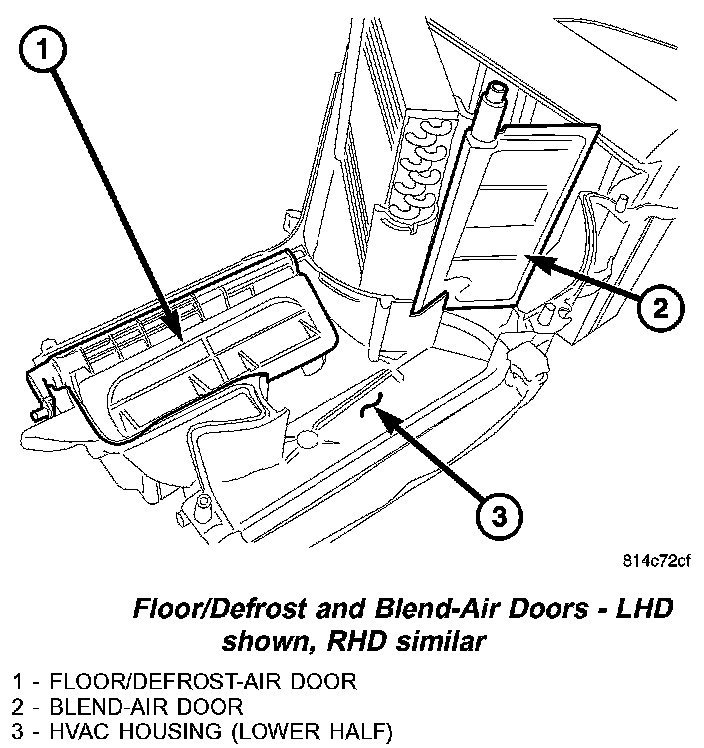 1

2

3

814c72cf

Floor/Defrost and Blend-Air Doors - LHD shown, RHD similar

1 - FLOOR/DEFROST-AIR DOOR
2 - BLEND-AIR DOOR
3 - HVAC HOUSING (LOWER HALF)