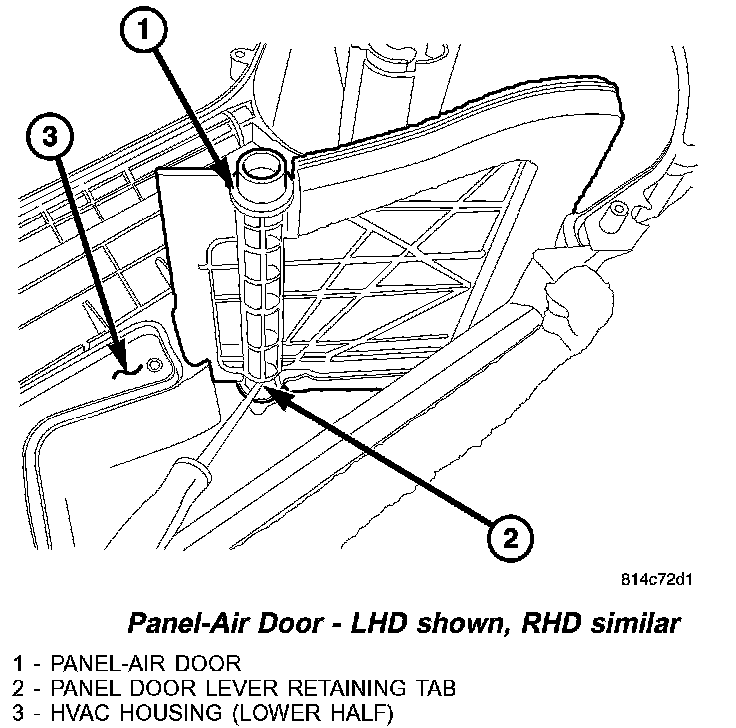 1

3

2

814c72d1

Panel-Air Door - LHD shown, RHD similar

1 - PANEL-AIR DOOR
2 - PANEL DOOR LEVER RETAINING TAB
3 - HVAC HOUSING (LOWER HALF)