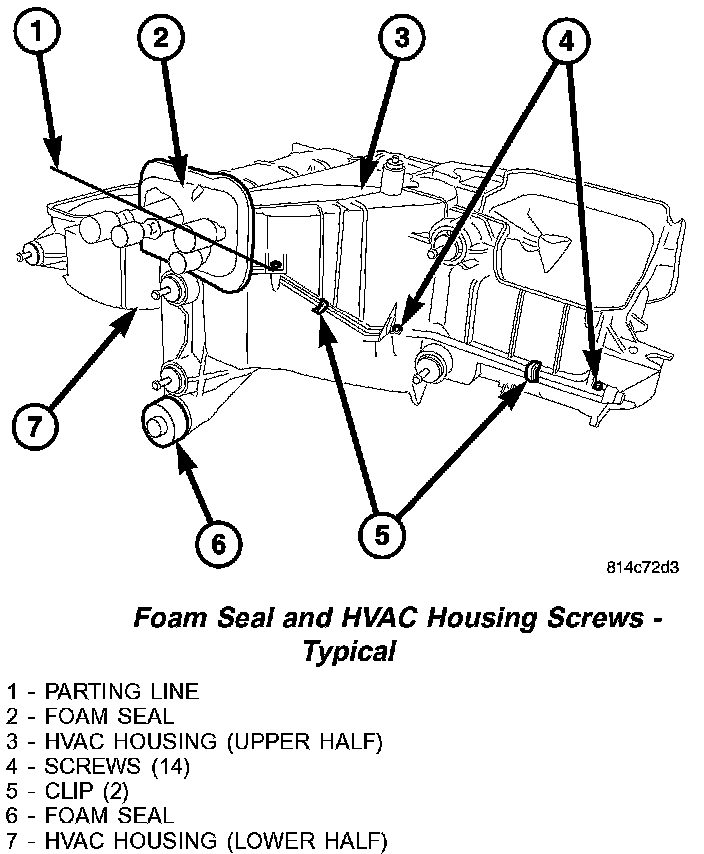 1

2

3

4

7

6

5

814c72d3

Foam Seal and HVAC Housing Screws - Typical

1 - PARTING LINE
2 - FOAM SEAL
3 - HVAC HOUSING (UPPER HALF)
4 - SCREWS (14)
5 - CLIP (2)
6 - FOAM SEAL
7 - HVAC HOUSING (LOWER HALF)