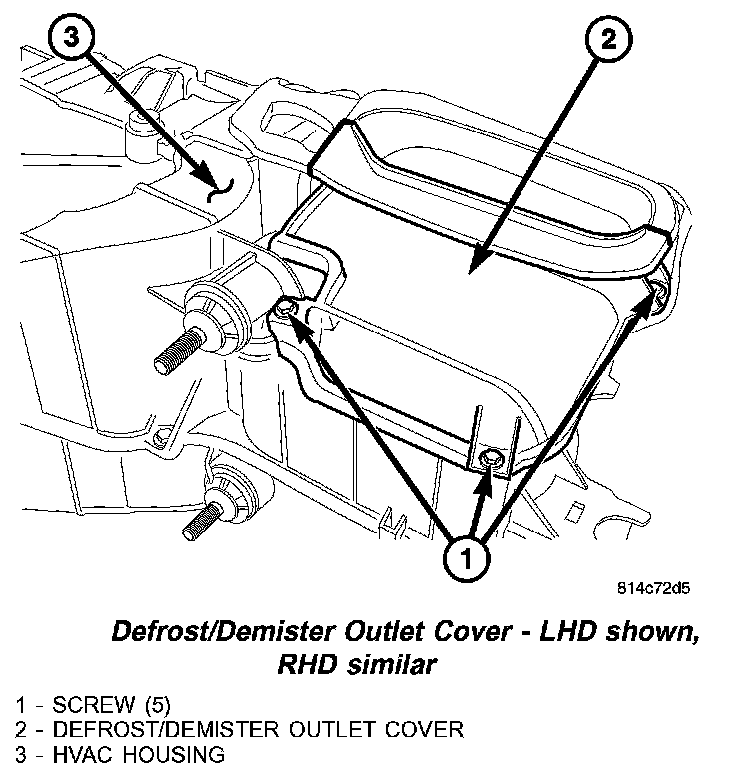 3

2

1

814c72d5

Defrost/Demister Outlet Cover - LHD shown, RHD similar

1 - SCREW (5)
2 - DEFROST/DEMISTER OUTLET COVER
3 - HVAC HOUSING