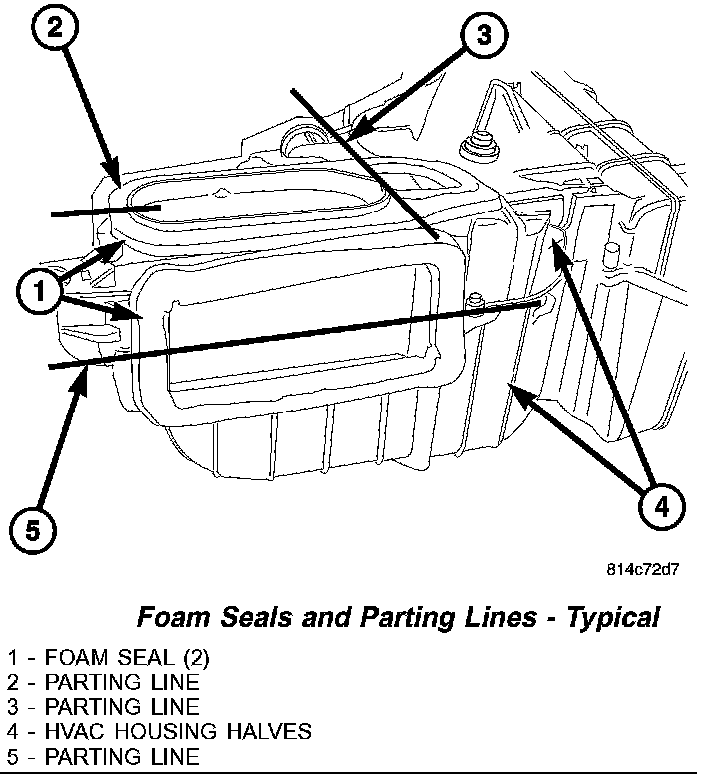 2

3

1

4

5

814c72d7

Foam Seals and Parting Lines - Typical

1 - FOAM SEAL (2)
2 - PARTING LINE
3 - PARTING LINE
4 - HVAC HOUSING HALVES
5 - PARTING LINE