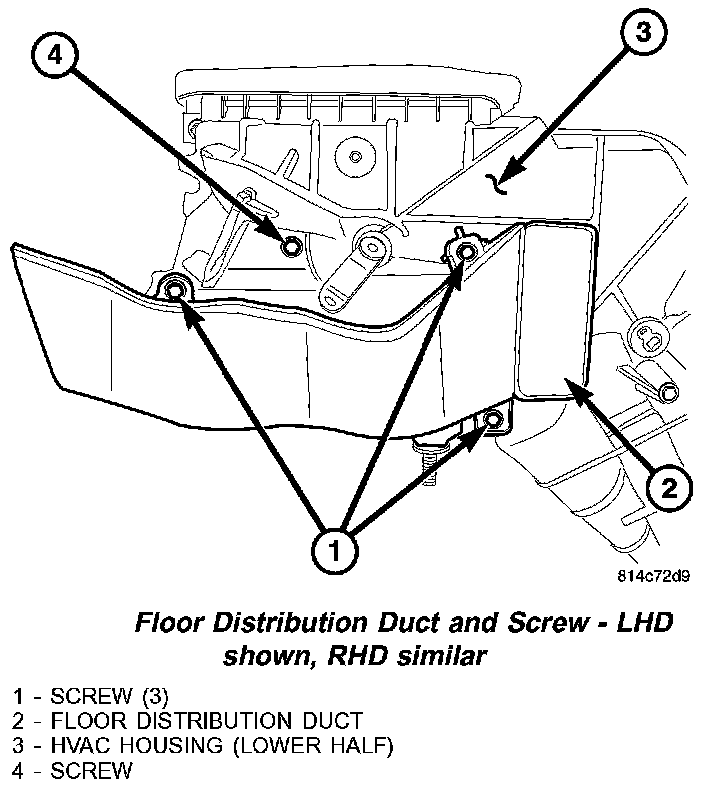 4

3

2

1

814c72d9

Floor Distribution Duct and Screw - LHD shown, RHD similar

1 - SCREW (3)
2 - FLOOR DISTRIBUTION DUCT
3 - HVAC HOUSING (LOWER HALF)
4 - SCREW