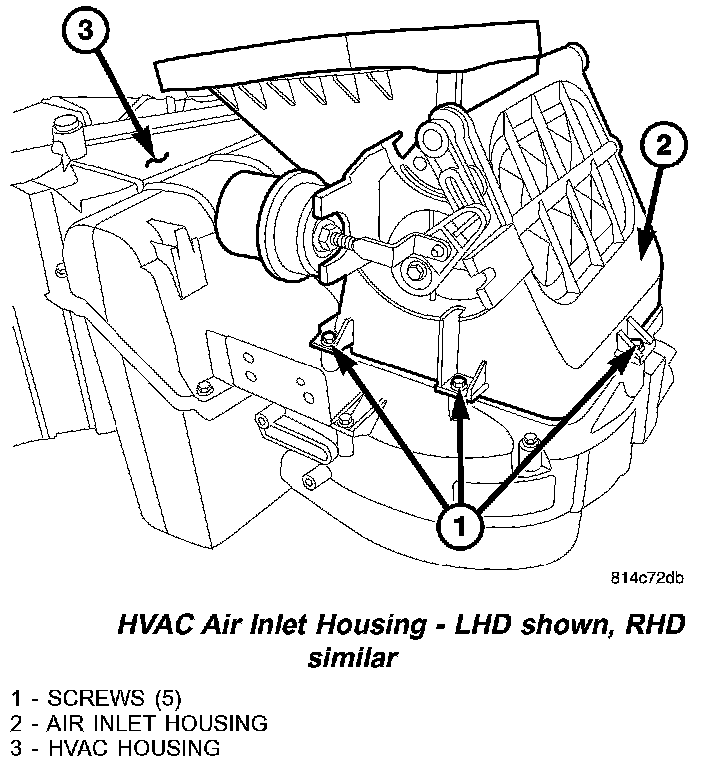 3

2

1

814c72db

HVAC Air Inlet Housing - LHD shown, RHD similar

1 - SCREWS (5)
2 - AIR INLET HOUSING
3 - HVAC HOUSING