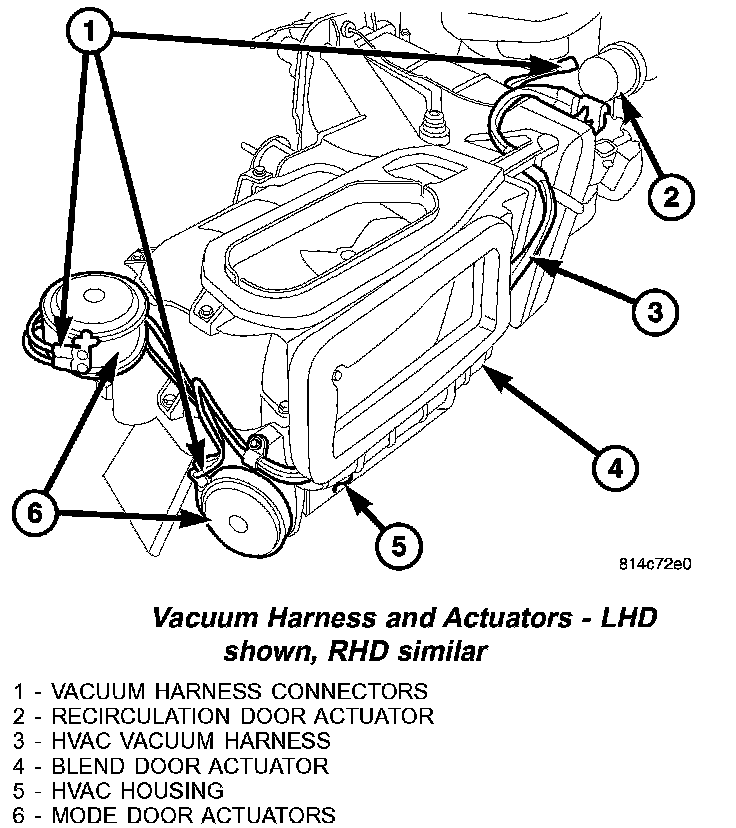 1

2

3

4

5

6

814c72e0

Vacuum Harness and Actuators - LHD shown, RHD similar

1 - VACUUM HARNESS CONNECTORS
2 - RECIRCULATION DOOR ACTUATOR
3 - HVAC VACUUM HARNESS
4 - BLEND DOOR ACTUATOR
5 - HVAC HOUSING
6 - MODE DOOR ACTUATORS