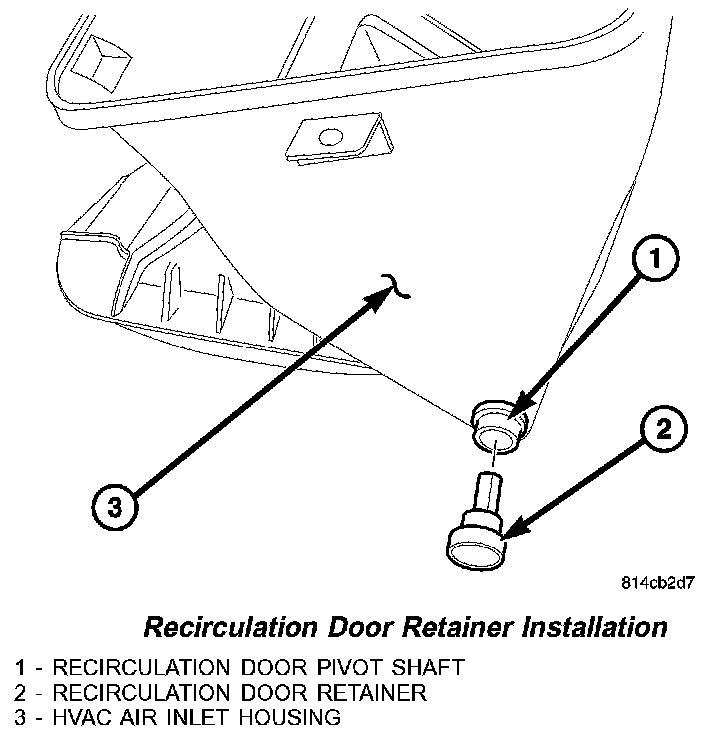 1

2

3

814cb2d7

Recirculation Door Retainer Installation

1 - RECIRCULATION DOOR PIVOT SHAFT
2 - RECIRCULATION DOOR RETAINER
3 - HVAC AIR INLET HOUSING