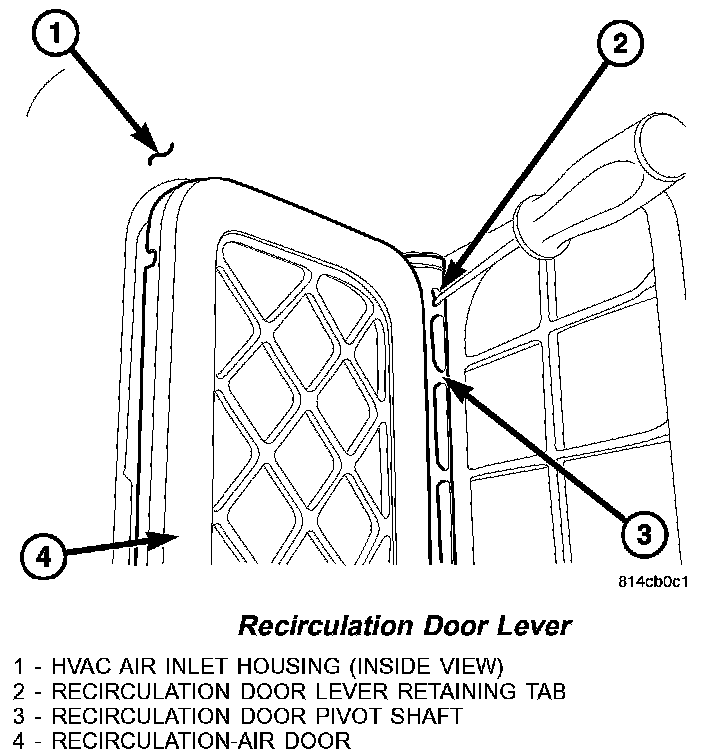 1
2
3
4
814cb0c1

Recirculation Door Lever

1 - HVAC AIR INLET HOUSING (INSIDE VIEW)
2 - RECIRCULATION DOOR LEVER RETAINING TAB
3 - RECIRCULATION DOOR PIVOT SHAFT
4 - RECIRCULATION-AIR DOOR