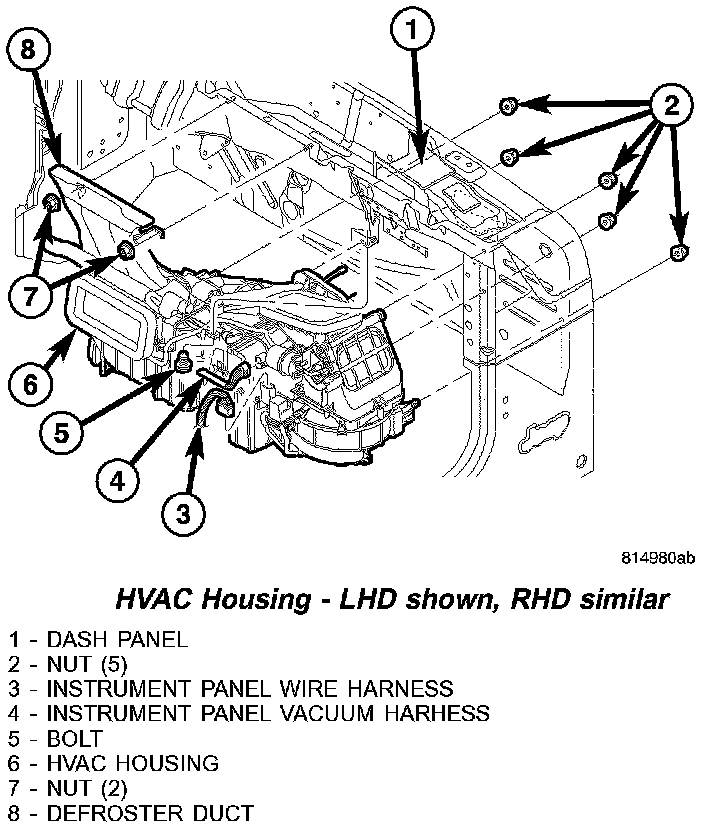 8
1
2
7
6
5
4
3

814980ab

HVAC Housing - LHD shown, RHD similar

1 - DASH PANEL
2 - NUT (5)
3 - INSTRUMENT PANEL WIRE HARNESS
4 - INSTRUMENT PANEL VACUUM HARHESS
5 - BOLT
6 - HVAC HOUSING
7 - NUT (2)
8 - DEFROSTER DUCT