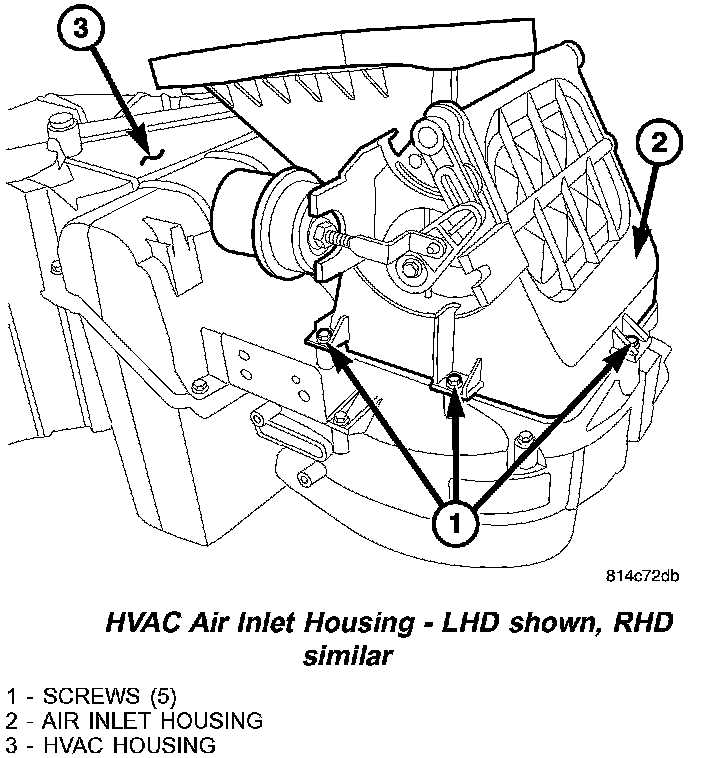 3

2

1

814c72db

HVAC Air Inlet Housing - LHD shown, RHD similar

1 - SCREWS (5)
2 - AIR INLET HOUSING
3 - HVAC HOUSING