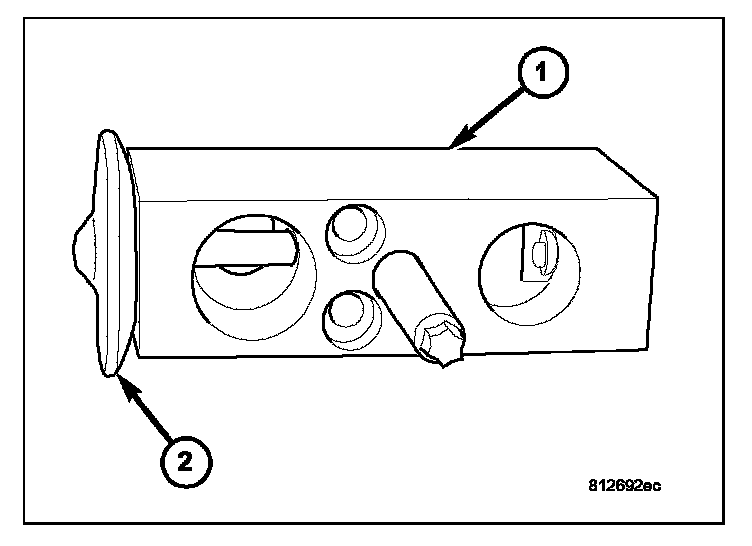 1

2

812692ec