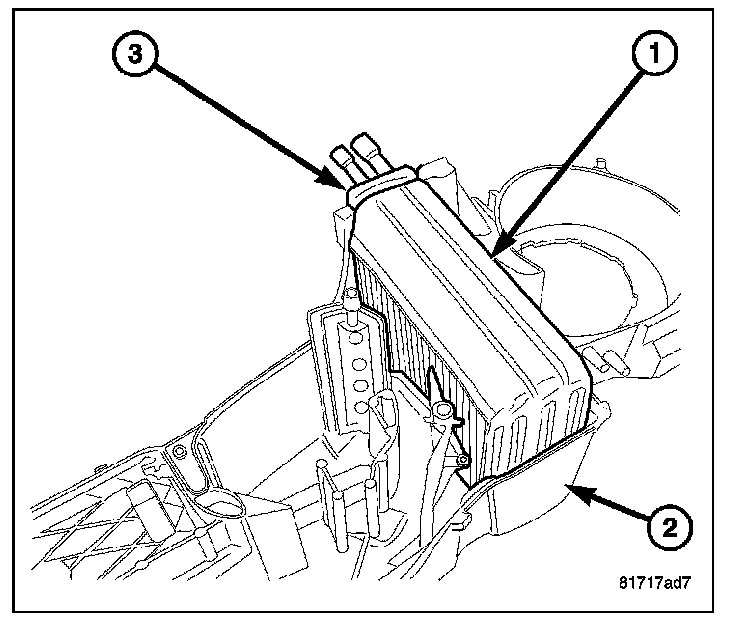 3

1

2

81717ad7