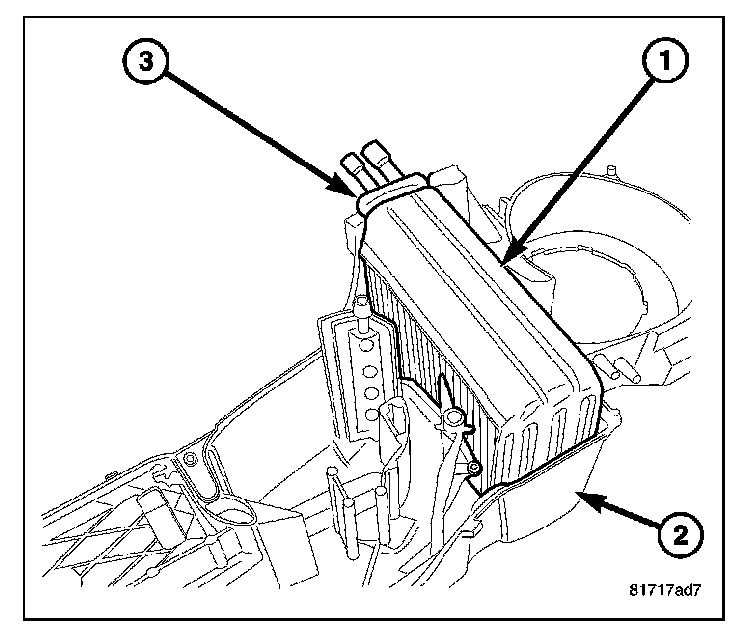 3
1
2
81717ad7