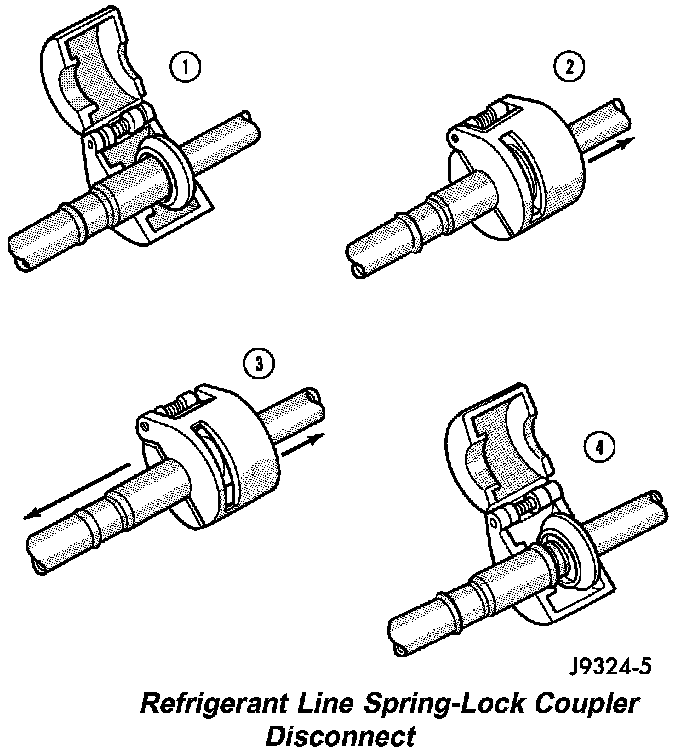 1

2

3

4

J9324-5

Refrigerant Line Spring-Lock Coupler Disconnect